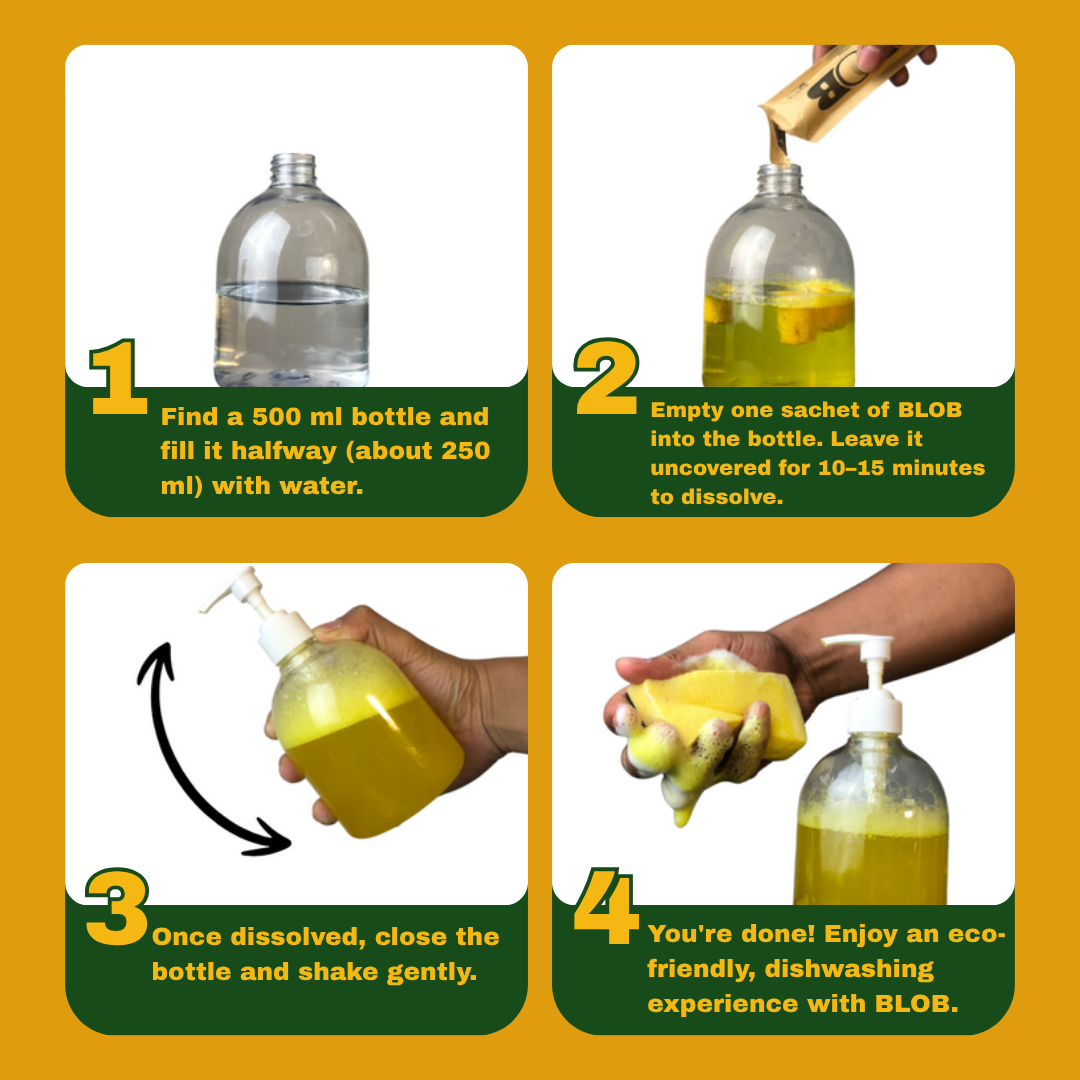 1
Find a 500 ml bottle and fill it halfway (about 250 ml) with water.

2
Empty one sachet of BLOB into the bottle. Leave it uncovered for 10–15 minutes to dissolve.

3
Once dissolved, close the bottle and shake gently.

4
You're done! Enjoy an eco-friendly, dishwashing experience with BLOB.